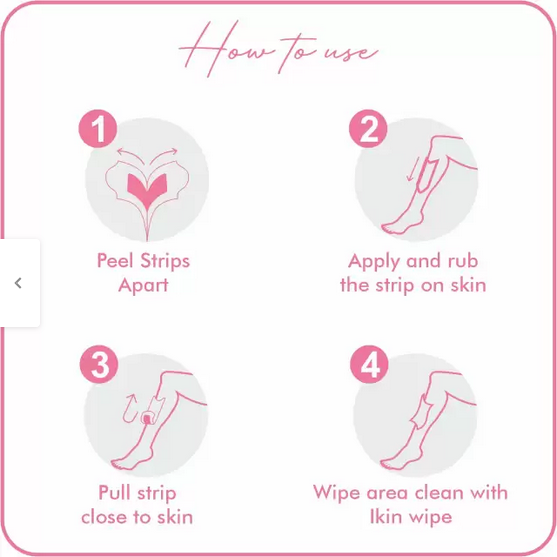 How to use

1
Peel Strips Apart

2
Apply and rub the strip on skin

3
Pull strip close to skin

4
Wipe area clean with Ikin wipe